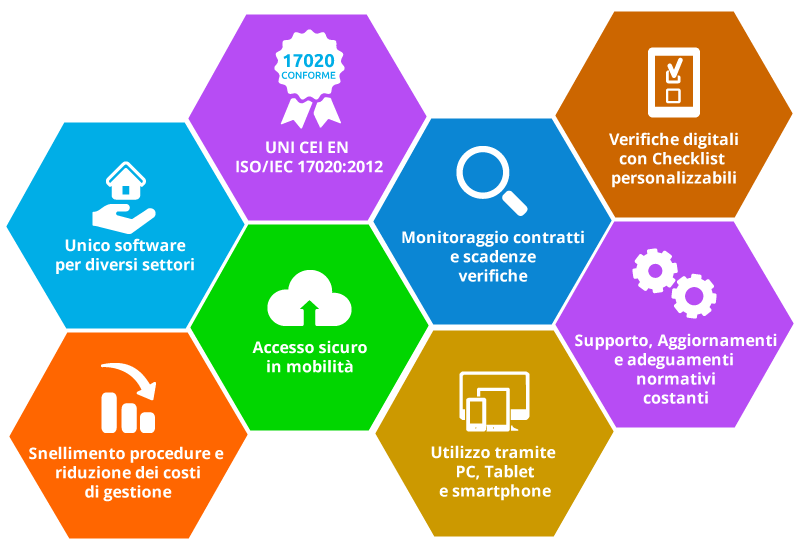 17020
CONFORME

UNI CEI EN
ISO/IEC 17020:2012

Verifiche digitali
con Checklist
personalizzabili

Unico software
per diversi settori

Monitoraggio contratti
e scadenze
verifiche

Accesso sicuro
in mobilità

Supporto, Aggiornamenti
e adeguamenti
normativi
costanti

Snellimento procedure e
riduzione dei costi
di gestione

Utilizzo tramite
PC, Tablet
e smartphone